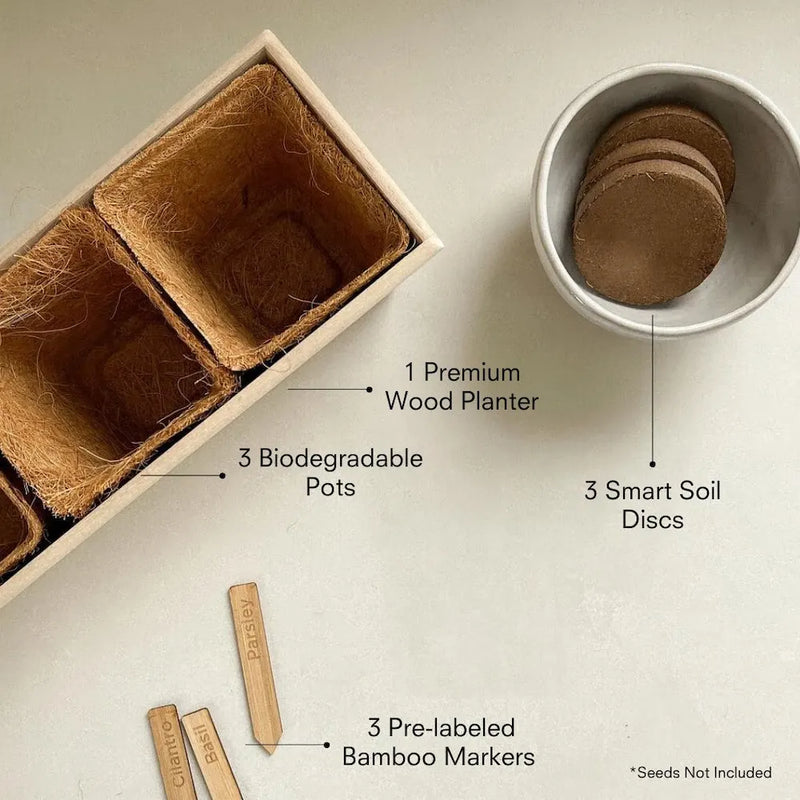 1 Premium
Wood Planter

3 Biodegradable
Pots

3 Smart Soil
Discs

Parsley

Cilantro

Basil

3 Pre-labeled
Bamboo Markers

*Seeds Not Included